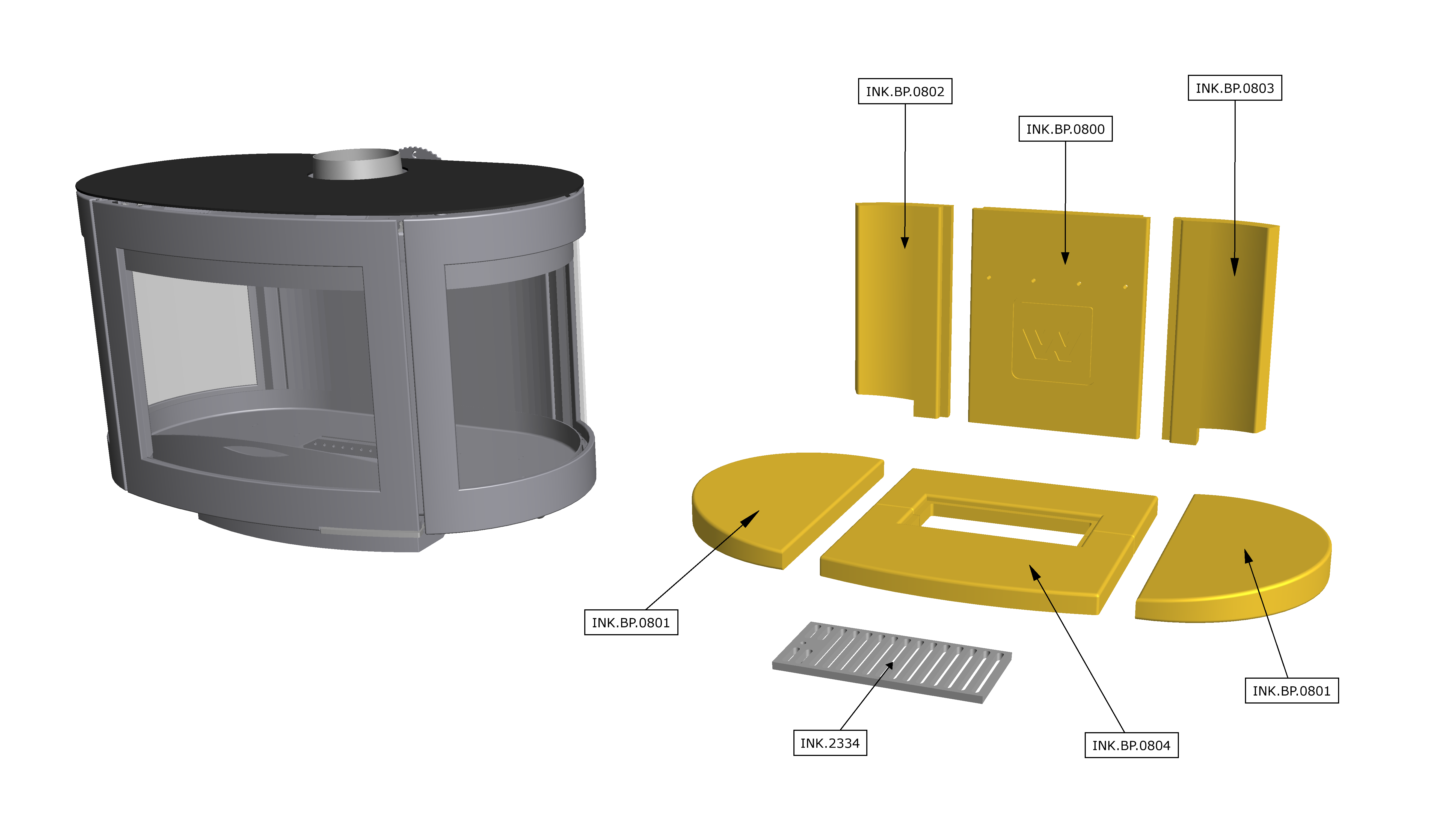 INK.BP.0802

INK.BP.0800

INK.BP.0803

INK.BP.0801

INK.2334

INK.BP.0804

INK.BP.0801