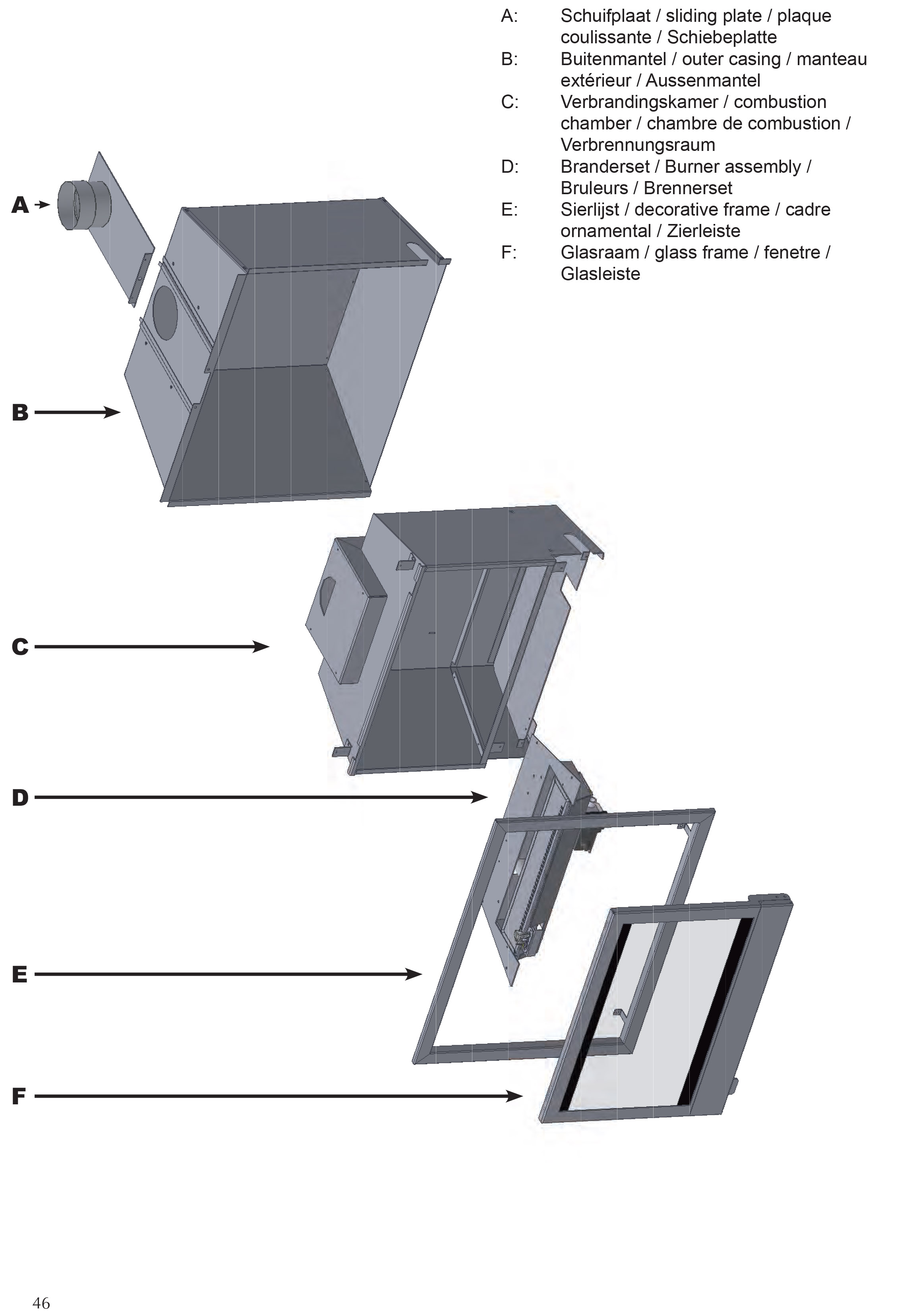 A: Schuifplaat / sliding plate / plaque coulissante / Schiebeplatte
B: Buitenmantel / outer casing / manteau extérieur / Aussenmantel
C: Verbrandingskamer / combustion chamber / chambre de combustion / Verbrennungsraum
D: Branderset / Burner assembly / Bruleurs / Brennerset
E: Sierlijst / decorative frame / cadre ornamental / Zierleiste
F: Glasraam / glass frame / fenetre / Glasleiste

A

B

C

D

E

F

46